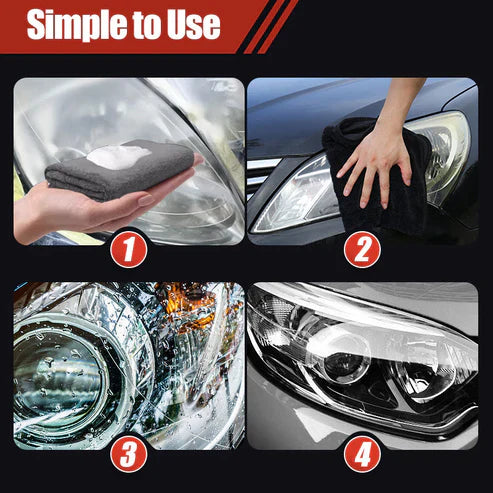 Simple to Use

1

2

3

4